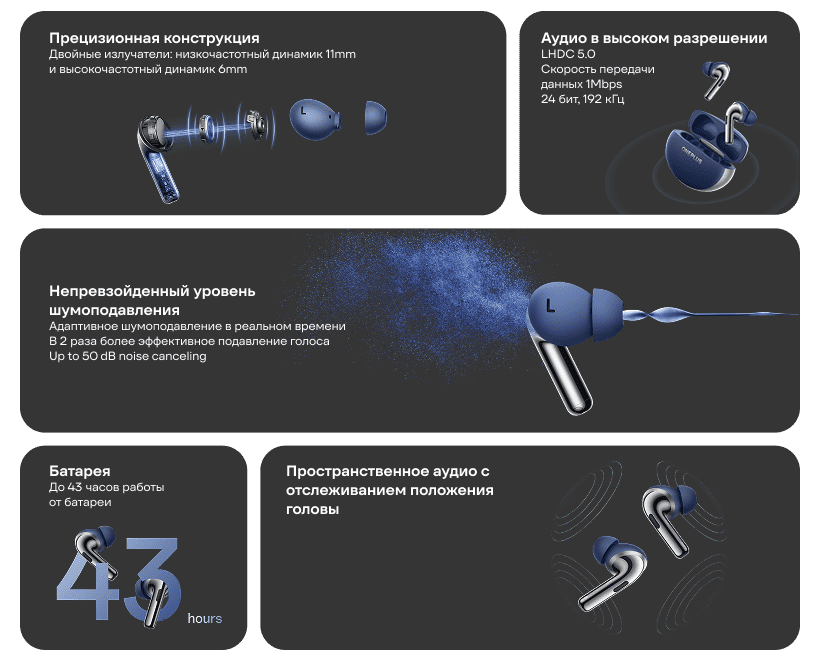 Прецизионная конструкция
Двойные излучатели: низкочастотный динамик 11mm и высокочастотный динамик 6mm

Аудио в высоком разрешении
LHDC 5.0
Скорость передачи данных 1Mbps
24 бит, 192 кГц

ONEPLUS

Непревзойденный уровень шумоподавления
Адаптивное шумоподавление в реальном времени
В 2 раза более эффективное подавление голоса
Up to 50 dB noise canceling

L

Батарея
До 43 часов работы от батареи

43 hours

Пространственное аудио с отслеживанием положения головы